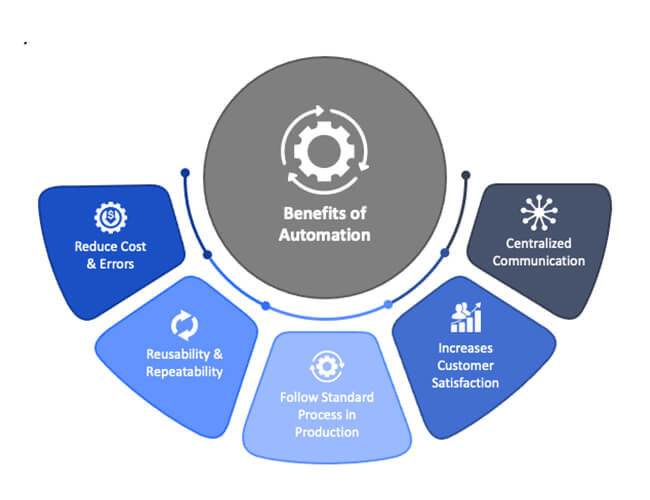 Benefits of Automation

Reduce Cost & Errors

Reusability & Repeatability

Follow Standard Process in Production

Increases Customer Satisfaction

Centralized Communication