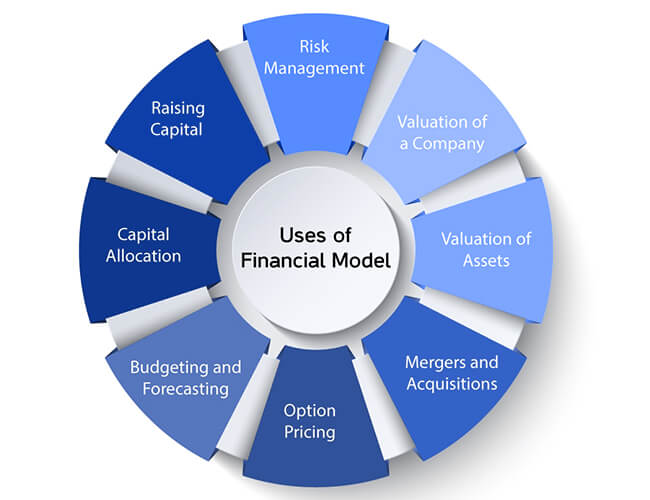 Uses of Financial Model

Risk Management

Valuation of a Company

Valuation of Assets

Mergers and Acquisitions

Option Pricing

Budgeting and Forecasting

Capital Allocation

Raising Capital