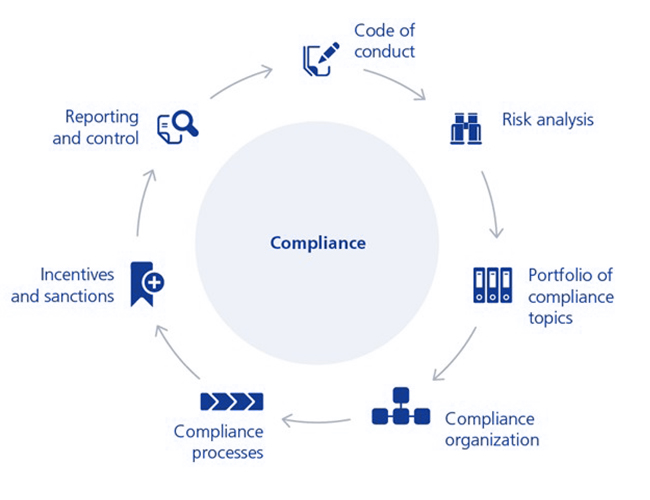 Code of conduct

Risk analysis

Portfolio of compliance topics

Compliance organization

Compliance processes

Incentives and sanctions

Reporting and control

Compliance