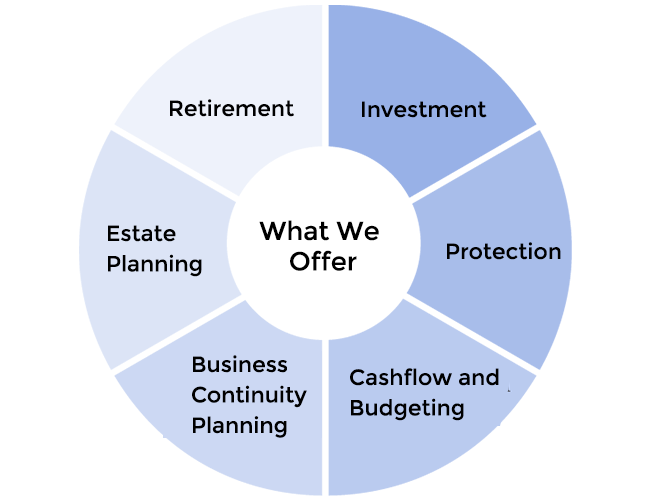 What We Offer

Investment

Protection

Cashflow and Budgeting

Business Continuity Planning

Estate Planning

Retirement