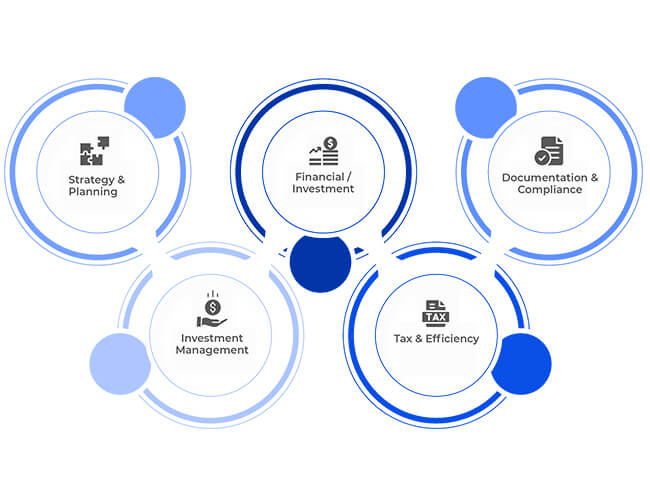 Strategy & Planning

Financial / Investment

Documentation & Compliance

Investment Management

TAX

Tax & Efficiency